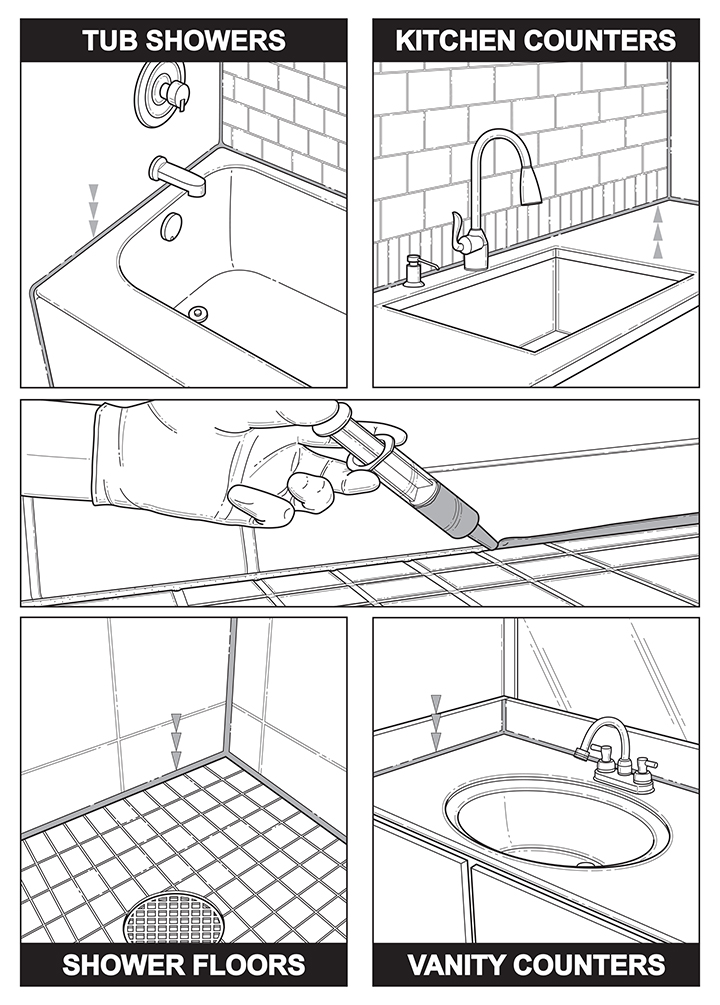 TUB SHOWERS

KITCHEN COUNTERS

SHOWER FLOORS

VANITY COUNTERS