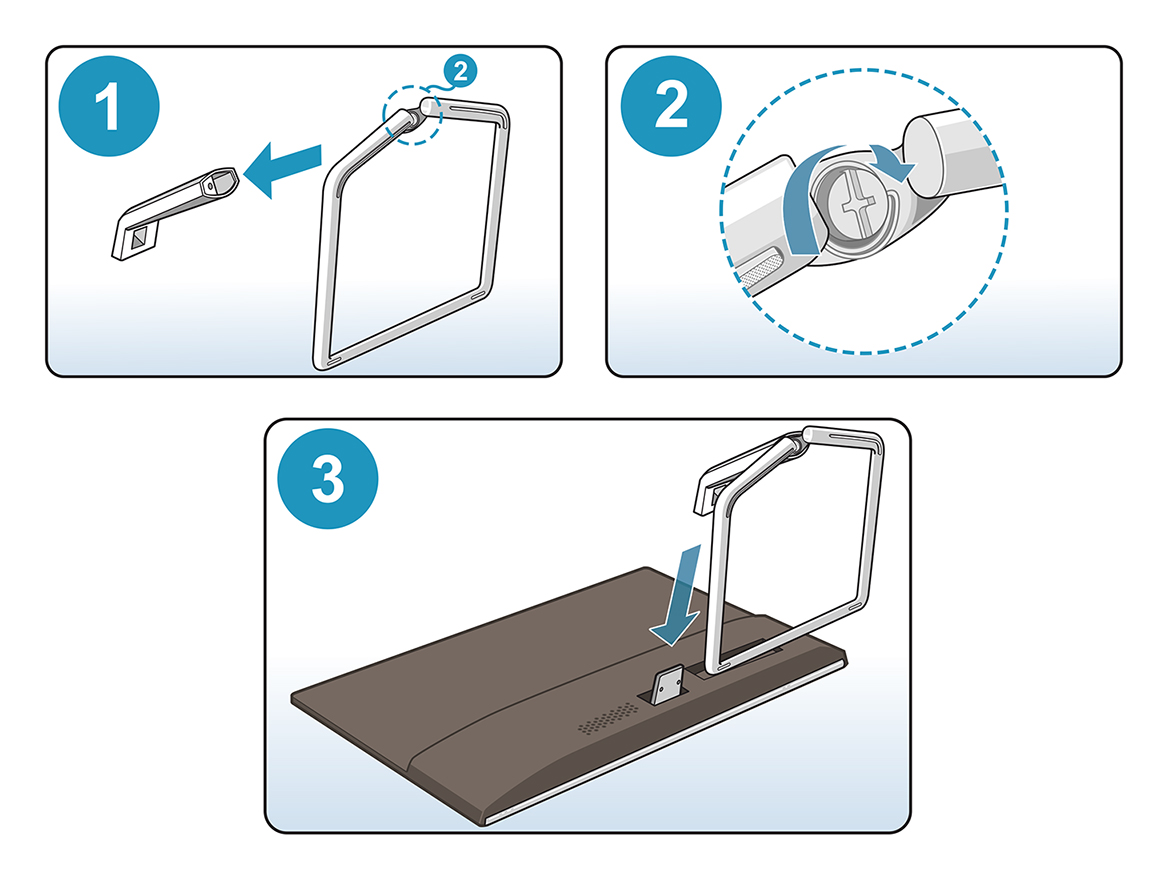 1

2

2

3